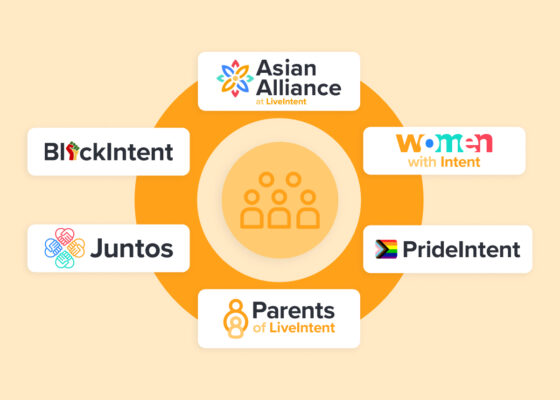 Asian Alliance
at LiveIntent

BlackIntent

women
with Intent

Juntos

PrideIntent

Parents
of LiveIntent